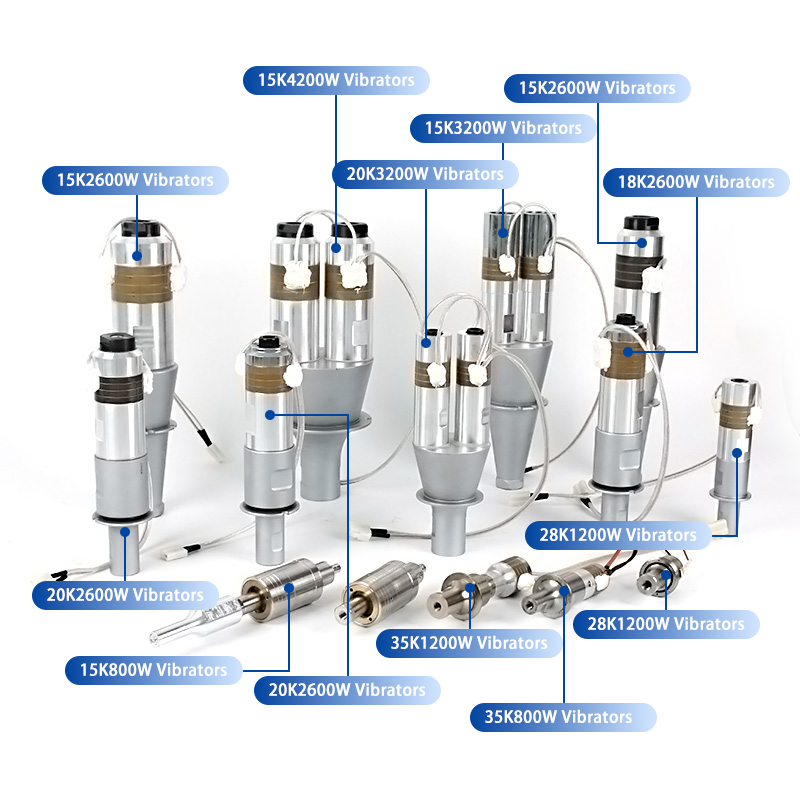 15K4200W Vibrators
15K2600W Vibrators
15K3200W Vibrators
15K2600W Vibrators
20K3200W Vibrators
18K2600W Vibrators
28K1200W Vibrators
20K2600W Vibrators
28K1200W Vibrators
35K1200W Vibrators
15K800W Vibrators
20K2600W Vibrators
35K800W Vibrators